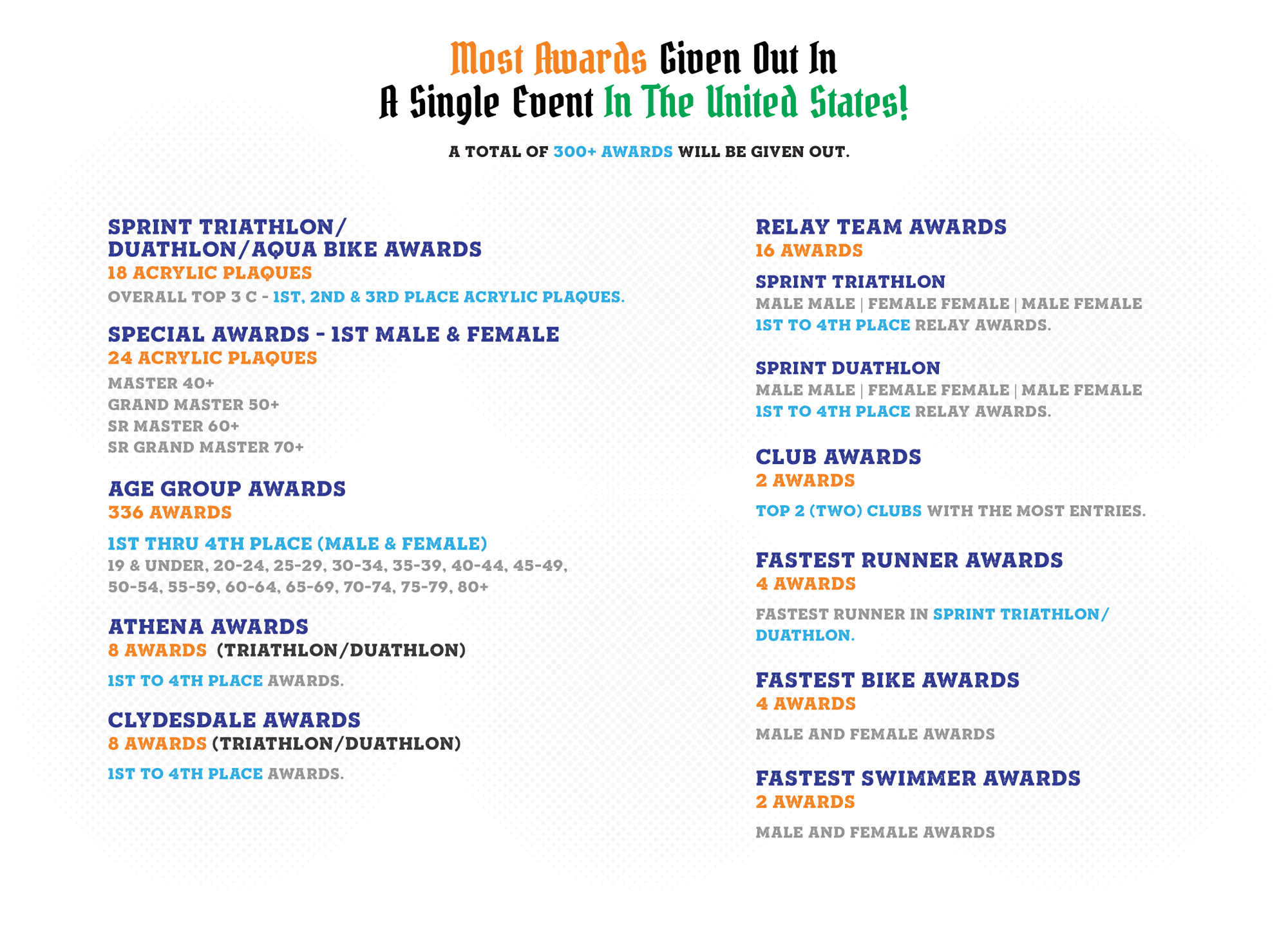 Most Awards Given Out In
A Single Event In The United States!

A TOTAL OF 300+ AWARDS WILL BE GIVEN OUT.

SPRINT TRIATHLON/
DUATHLON/AQUA BIKE AWARDS
18 ACRYLIC PLAQUES
OVERALL TOP 3 C - 1ST, 2ND & 3RD PLACE ACRYLIC PLAQUES.

SPECIAL AWARDS - 1ST MALE & FEMALE
24 ACRYLIC PLAQUES
MASTER 40+
GRAND MASTER 50+
SR MASTER 60+
SR GRAND MASTER 70+

AGE GROUP AWARDS
336 AWARDS

1ST THRU 4TH PLACE (MALE & FEMALE)
19 & UNDER, 20-24, 25-29, 30-34, 35-39, 40-44, 45-49, 50-54, 55-59, 60-64, 65-69, 70-74, 75-79, 80+

ATHENA AWARDS
8 AWARDS (TRIATHLON/DUATHLON)

1ST TO 4TH PLACE AWARDS.

CLYDESDALE AWARDS
8 AWARDS (TRIATHLON/DUATHLON)

1ST TO 4TH PLACE AWARDS.

RELAY TEAM AWARDS
16 AWARDS

SPRINT TRIATHLON
MALE MALE | FEMALE FEMALE | MALE FEMALE
1ST TO 4TH PLACE RELAY AWARDS.

SPRINT DUATHLON
MALE MALE | FEMALE FEMALE | MALE FEMALE
1ST TO 4TH PLACE RELAY AWARDS.

CLUB AWARDS
2 AWARDS

TOP 2 (TWO) CLUBS WITH THE MOST ENTRIES.

FASTEST RUNNER AWARDS
4 AWARDS

FASTEST RUNNER IN SPRINT TRIATHLON/ DUATHLON.

FASTEST BIKE AWARDS
4 AWARDS

MALE AND FEMALE AWARDS

FASTEST SWIMMER AWARDS
2 AWARDS

MALE AND FEMALE AWARDS