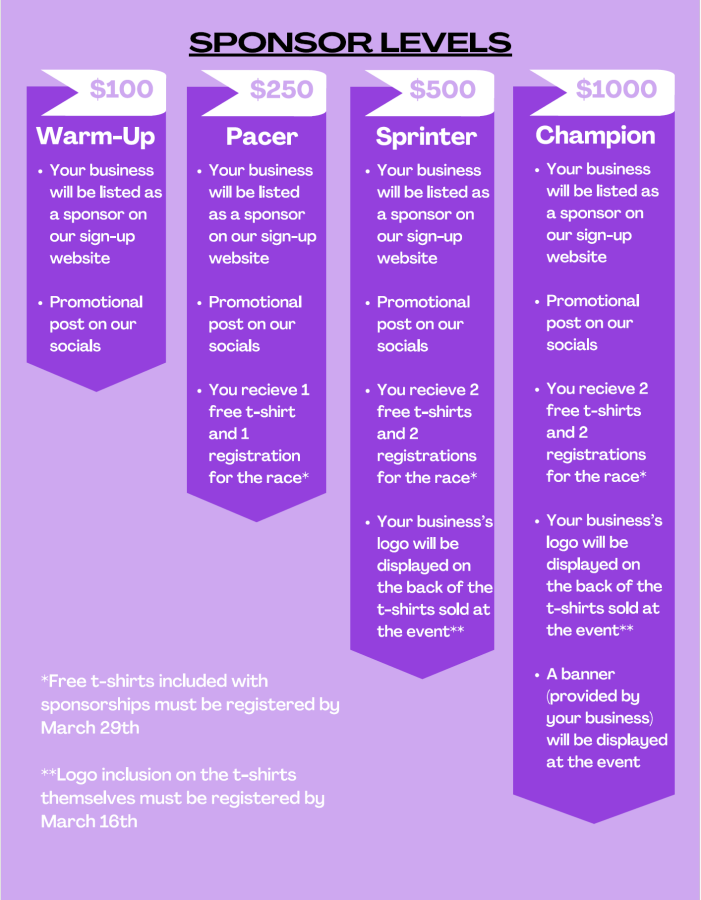 SPONSOR LEVELS

$100
Warm-Up
• Your business will be listed as a sponsor on our sign-up website
• Promotional post on our socials

$250
Pacer
• Your business will be listed as a sponsor on our sign-up website
• Promotional post on our socials
• You recieve 1 free t-shirt and 1 registration for the race*

$500
Sprinter
• Your business will be listed as a sponsor on our sign-up website
• Promotional post on our socials
• You recieve 2 free t-shirts and 2 registrations for the race*
• Your business's logo will be displayed on the back of the t-shirts sold at the event**

$1000
Champion
• Your business will be listed as a sponsor on our sign-up website
• Promotional post on our socials
• You recieve 2 free t-shirts and 2 registrations for the race*
• Your business's logo will be displayed on the back of the t-shirts sold at the event**
• A banner (provided by your business) will be displayed at the event

*Free t-shirts included with sponsorships must be registered by March 29th

**Logo inclusion on the t-shirts themselves must be registered by March 16th