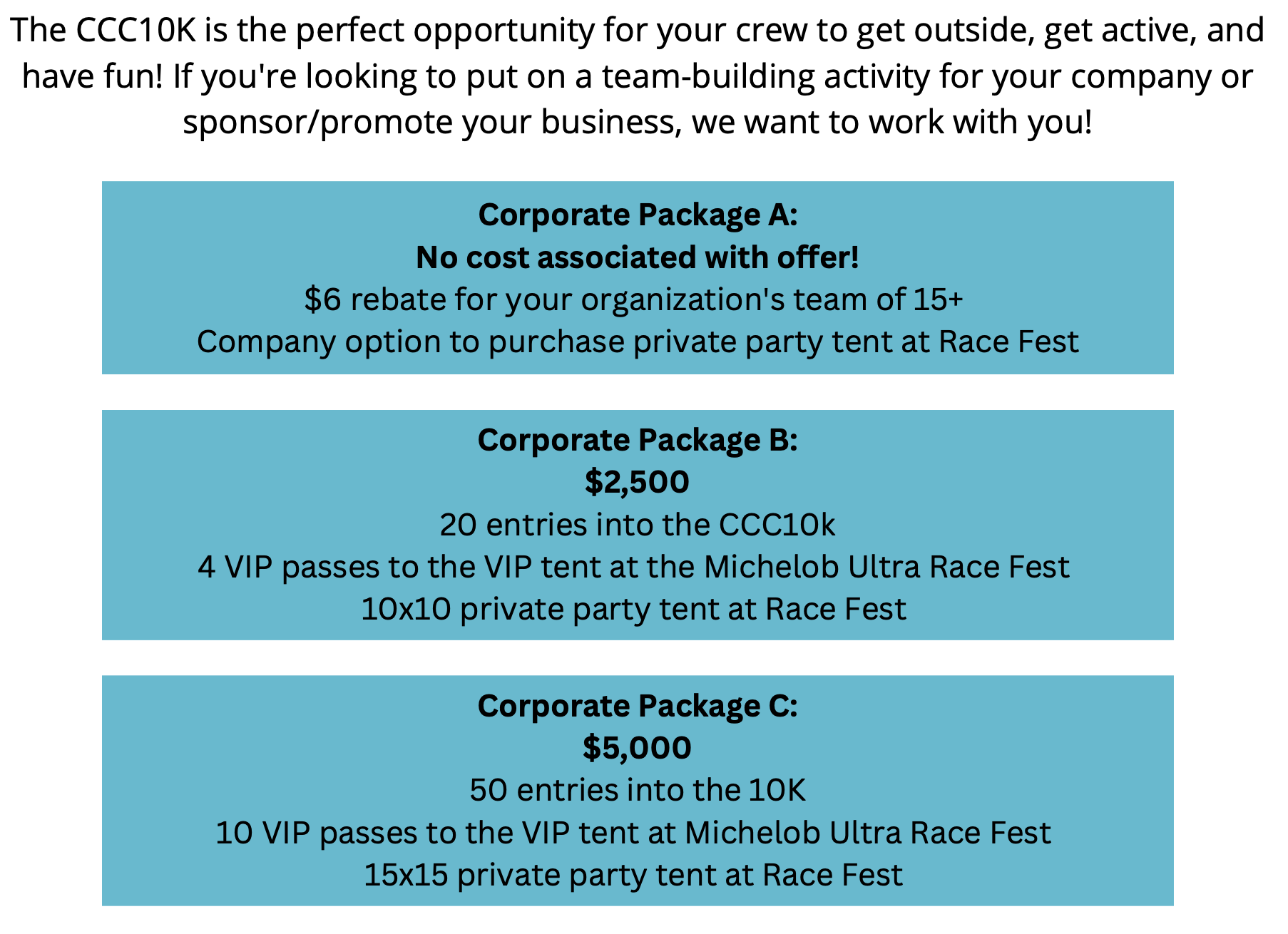 The CCC10K is the perfect opportunity for your crew to get outside, get active, and have fun! If you're looking to put on a team-building activity for your company or sponsor/promote your business, we want to work with you!

Corporate Package A:
No cost associated with offer!
$6 rebate for your organization's team of 15+
Company option to purchase private party tent at Race Fest

Corporate Package B:
$2,500
20 entries into the CCC10k
4 VIP passes to the VIP tent at the Michelob Ultra Race Fest
10x10 private party tent at Race Fest

Corporate Package C:
$5,000
50 entries into the 10K
10 VIP passes to the VIP tent at Michelob Ultra Race Fest
15x15 private party tent at Race Fest